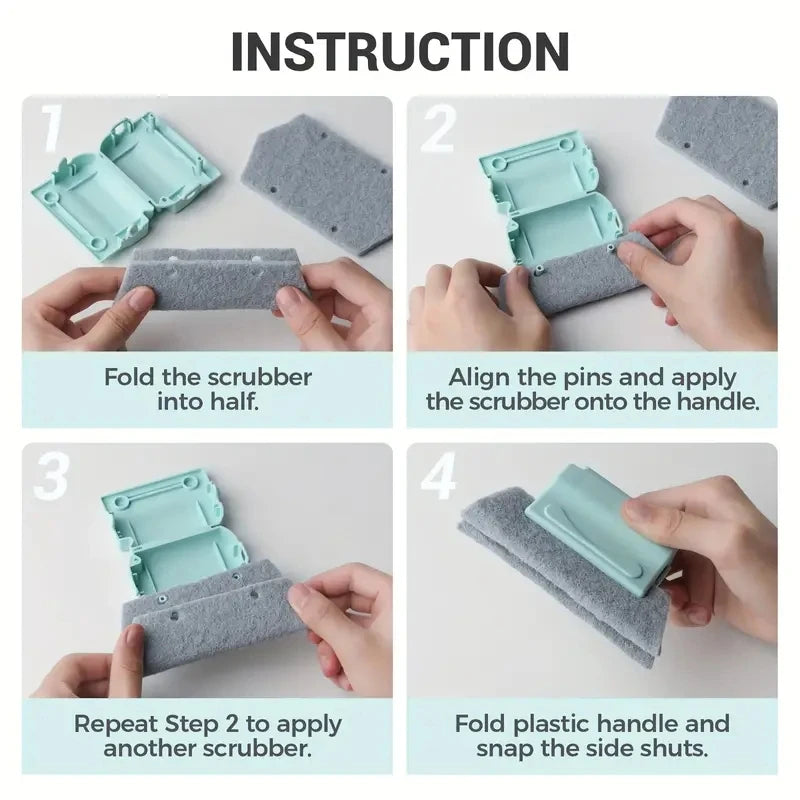 INSTRUCTION

1

Fold the scrubber into half.

2

Align the pins and apply the scrubber onto the handle.

3

Repeat Step 2 to apply another scrubber.

4

Fold plastic handle and snap the side shuts.